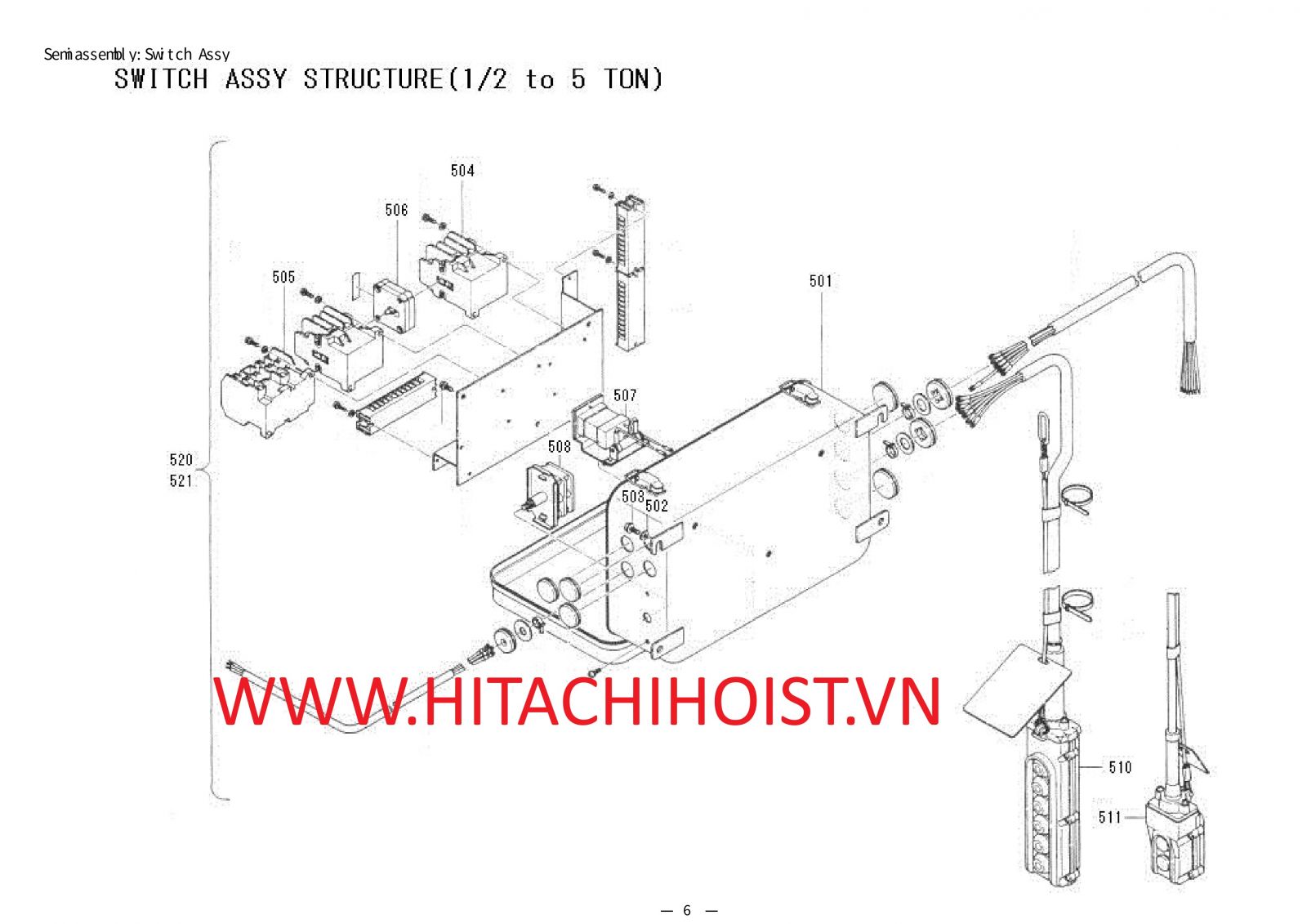 Semiassembly: Switch Assy
SWITCH ASSY STRUCTURE(1/2 to 5 TON)

504
506
505
501
507
508
503
502
520
521
510
511

WWW.HITACHIHOIST.VN

— 6 —