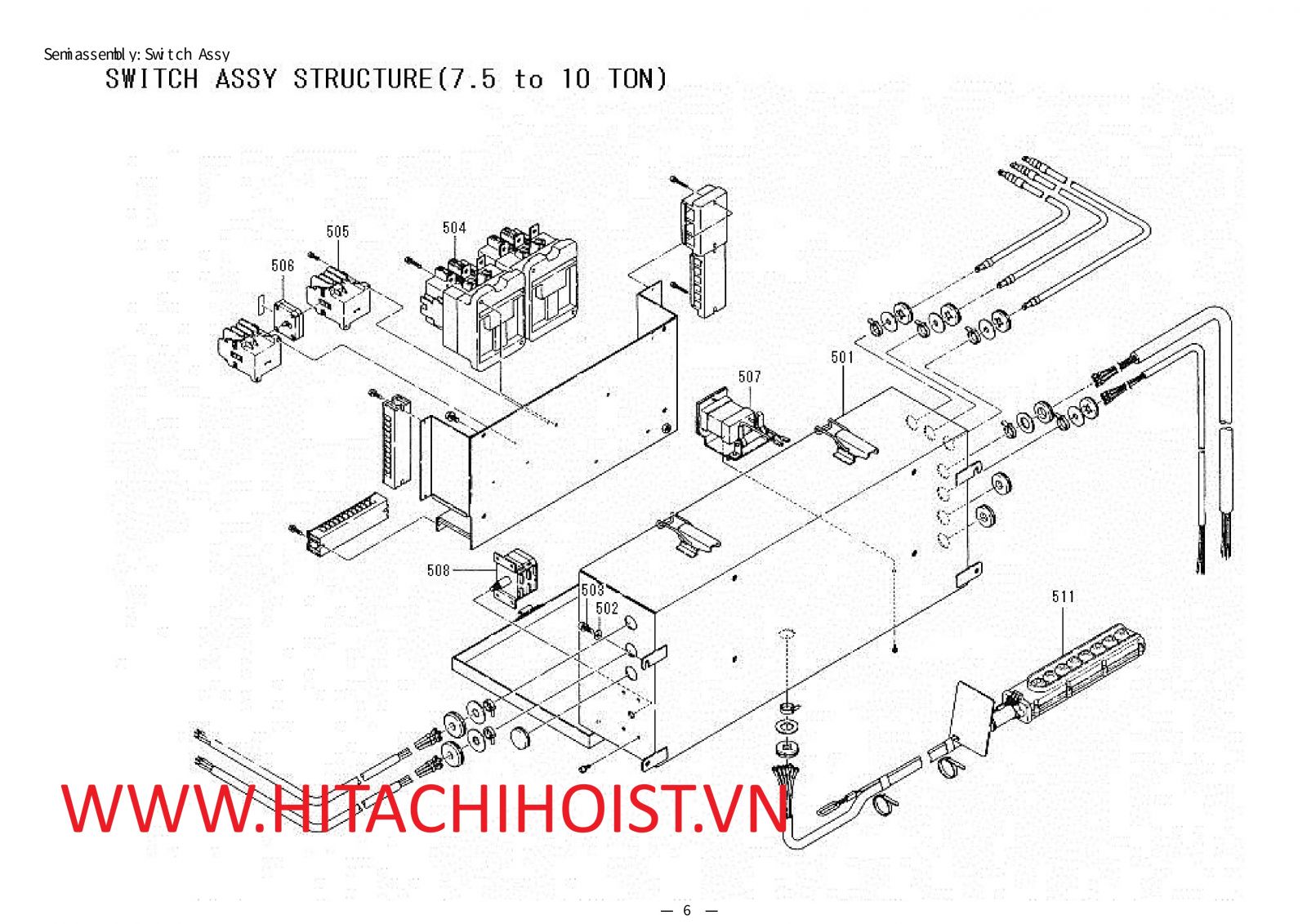 Semiassembly: Switch Assy
SWITCH ASSY STRUCTURE(7.5 to 10 TON)

505
504
506
507
501
508
503
502
511

WWW.HITACHIHOIST.VN

— 6 —